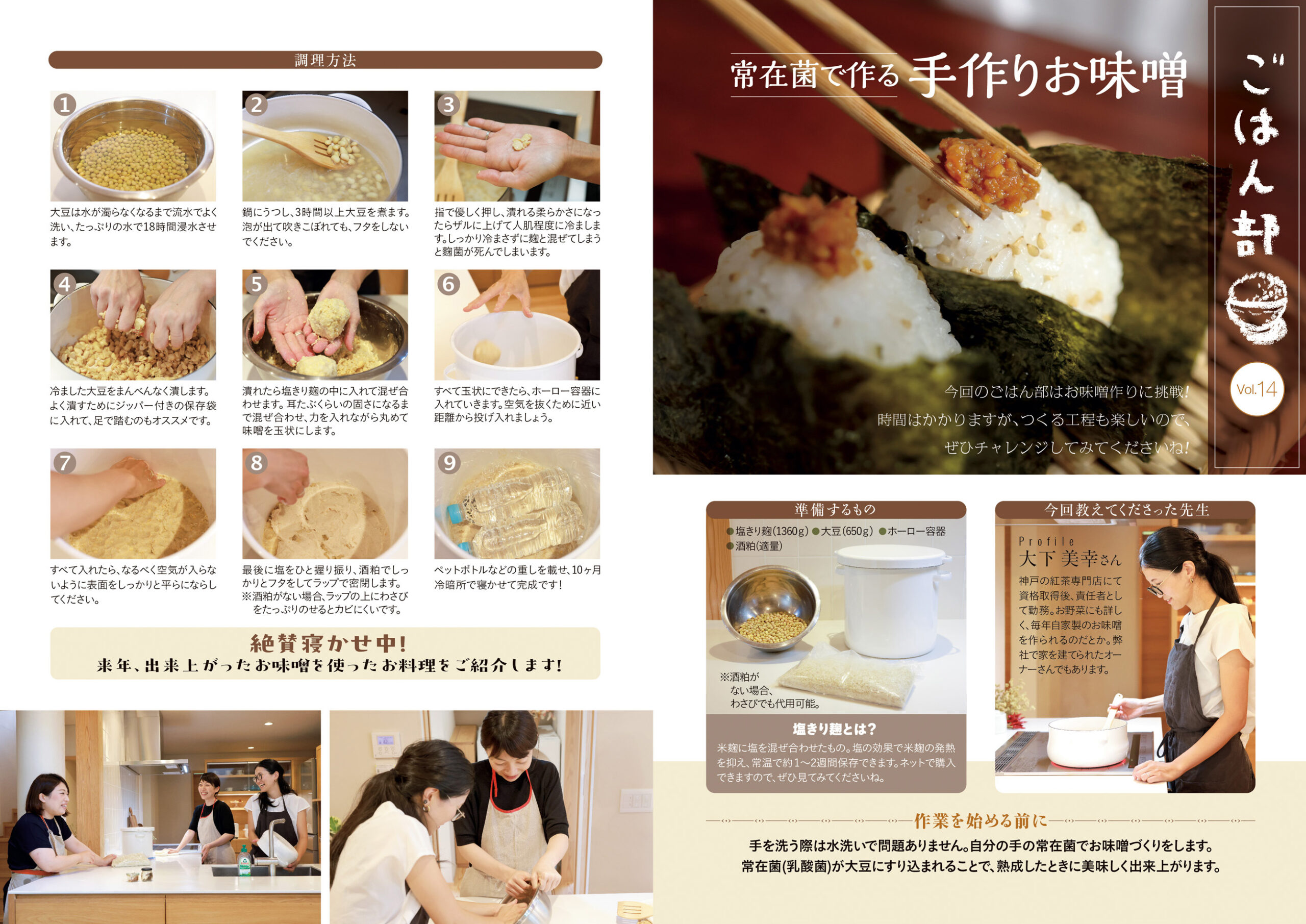 調理方法

1
大豆は水が濁らなくなるまで流水でよく洗い、たっぷりの水で18時間浸水させます。

2
鍋にうつし、3時間以上大豆を煮ます。泡が出て吹きこぼれても、フタをしないでください。

3
指で優しく押し、潰れる柔らかさになったらザルに上げて人肌程度に冷まします。しっかり冷まさずに麹と混ぜてしまうと麹菌が死んでしまいます。

4
冷ました大豆をまんべんなく潰します。よく潰すためにジッパー付きの保存袋に入れて、足で踏むのもオススメです。

5
潰れたら塩きり麹の中に入れて混ぜ合わせます。耳たぶくらいの固さになるまで混ぜ合わせ、力を入れながら丸めて味噌を玉状にします。

6
すべて玉状にできたら、ホーロー容器に入れていきます。空気を抜くために近い距離から投げ入れましょう。

7
すべて入れたら、なるべく空気が入らないように表面をしっかりと平らにならしてください。

8
最後に塩をひと握り振り、酒粕でしっかりとフタをしてラップで密閉します。
※酒粕がない場合、ラップの上にわさびをたっぷりのせるとカビにくいです。

9
ペットボトルなどの重しを載せ、10ヶ月冷暗所で寝かせて完成です!

絶賛寝かせ中!
来年、出来上がったお味噌を使ったお料理をご紹介します!

常在菌で作る 手作りお味噌

ごはん部

Vol.14

今回のごはん部はお味噌作りに挑戦!
時間はかかりますが、つくる工程も楽しいので、
ぜひチャレンジしてみてくださいね!

準備するもの
●塩きり麹(1360g) ●大豆(650g) ●ホーロー容器
●酒粕(適量)

※酒粕がない場合、わさびでも代用可能。

塩きり麹とは?
米麹に塩を混ぜ合わせたもの。塩の効果で米麹の発熱を抑え、常温で約1〜2週間保存できます。ネットで購入できますので、ぜひ見てみてくださいね。

今回教えてくださった先生
Profile
大下 美幸さん
神戸の紅茶専門店にて資格取得後、責任者として勤務。お野菜にも詳しく、毎年自家製のお味噌を作られるのだとか。弊社で家を建てられたオーナーさんでもあります。

作業を始める前に
手を洗う際は水洗いで問題ありません。自分の手の常在菌でお味噌づくりをします。
常在菌(乳酸菌)が大豆にすり込まれることで、熟成したときに美味しく出来上がります。